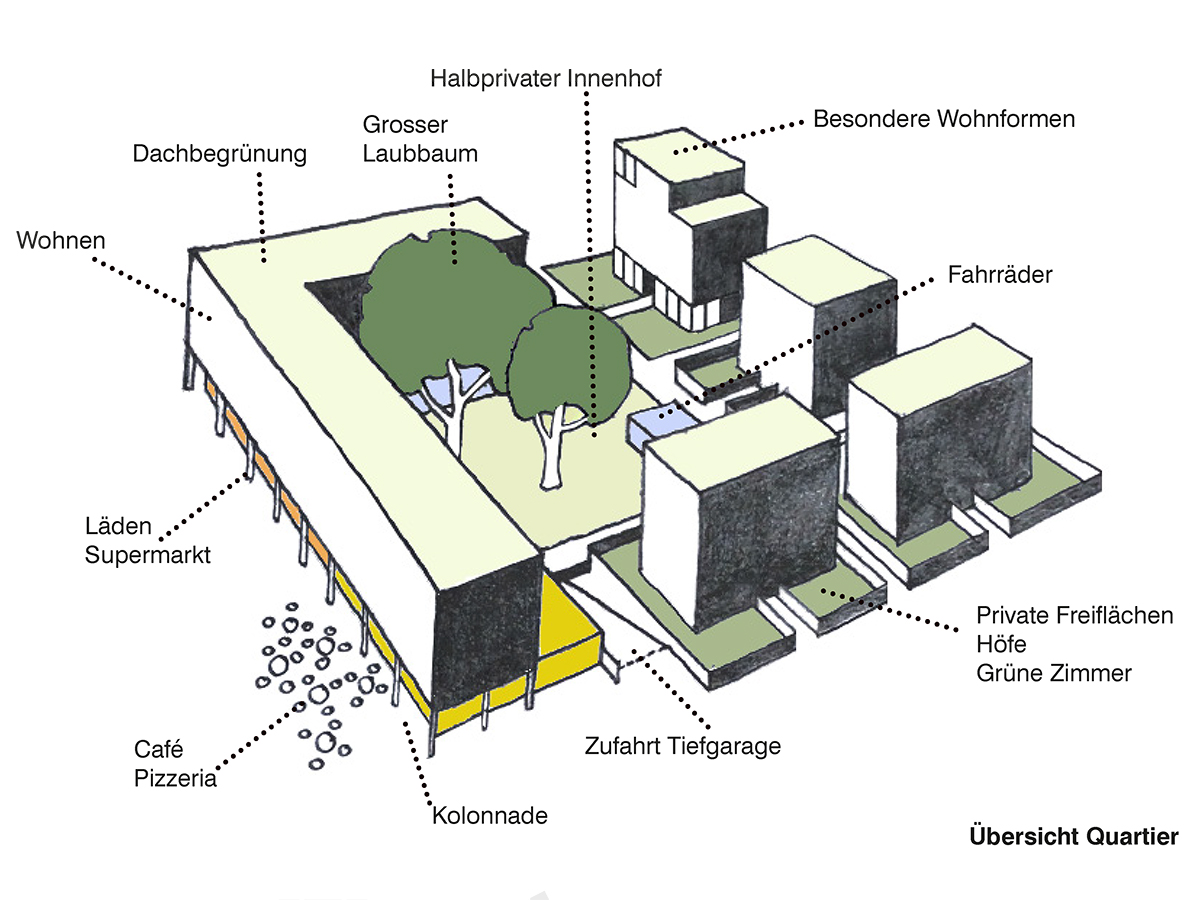 Halbprivater Innenhof

Besondere Wohnformen

Grosser
Laubbaum

Dachbegrünung

Wohnen

Fahrräder

Läden
Supermarkt

Private Freiflächen
Höfe
Grüne Zimmer

Café
Pizzeria

Zufahrt Tiefgarage

Kolonnade

Übersicht Quartier